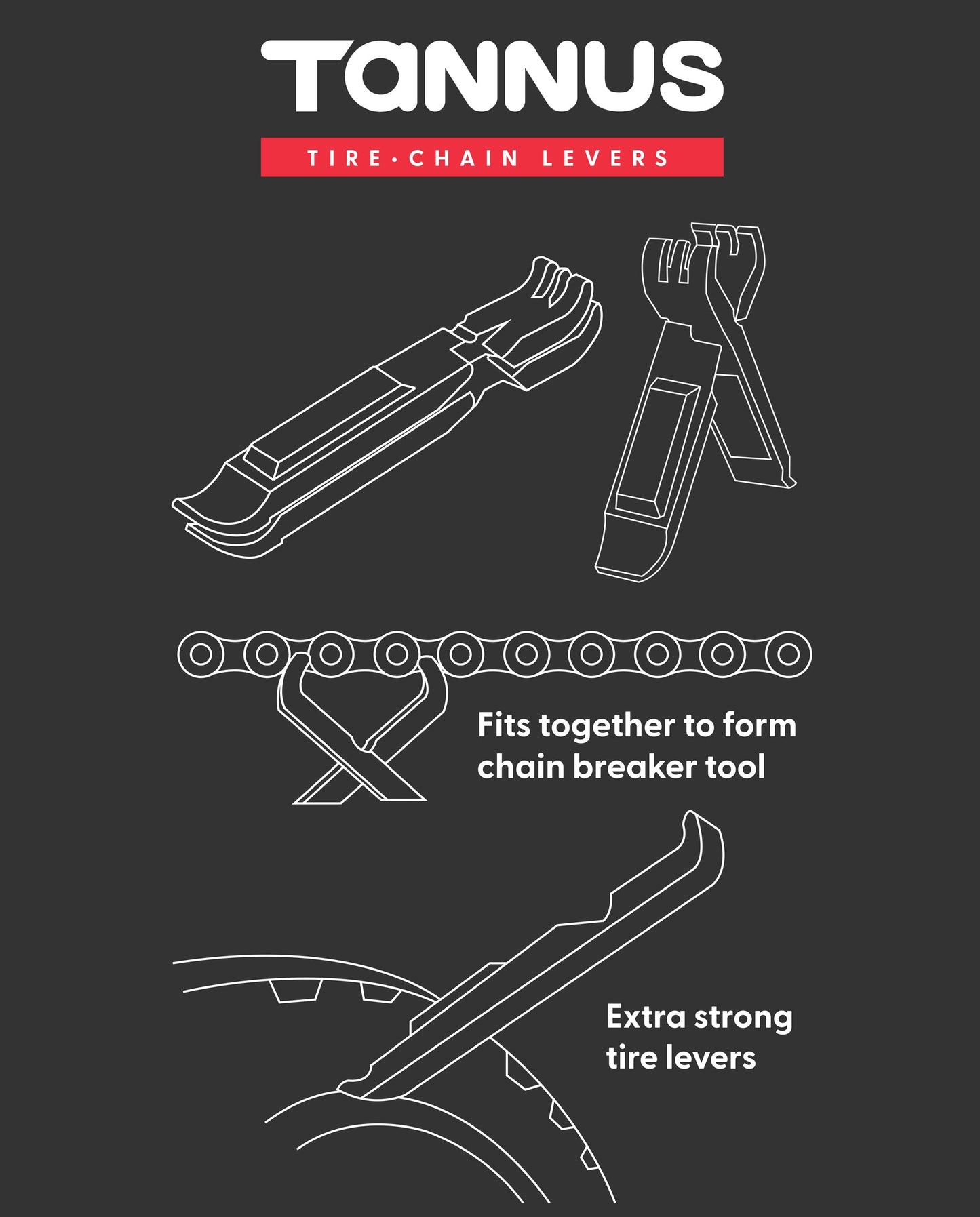 TANNUS

TIRE·CHAIN LEVERS

Fits together to form chain breaker tool

Extra strong tire levers