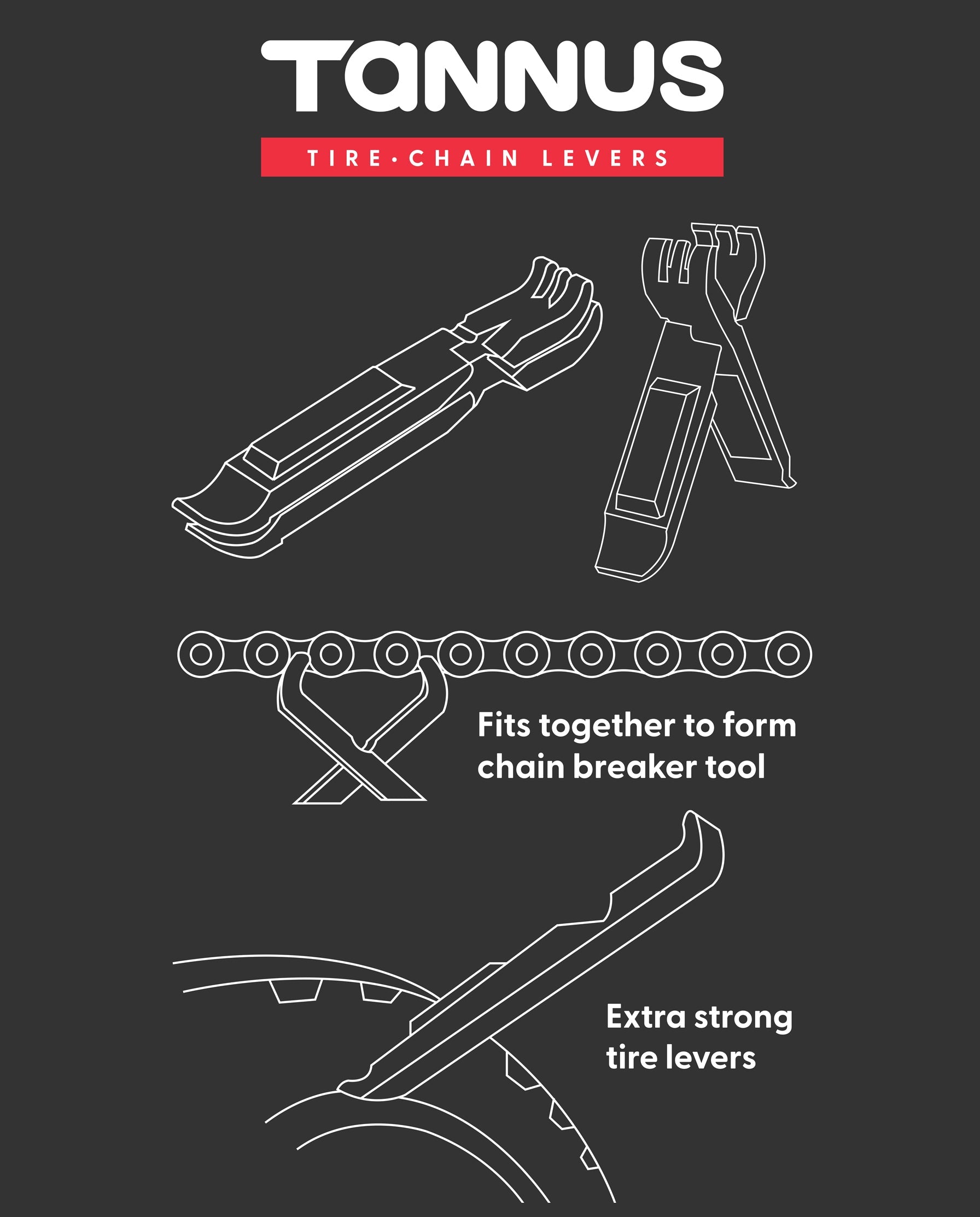 TANNUS

TIRE·CHAIN LEVERS

Fits together to form chain breaker tool

Extra strong tire levers