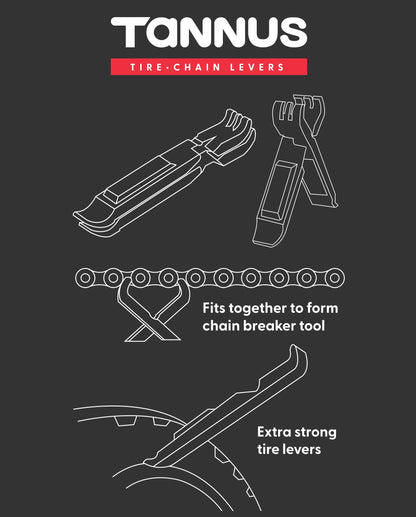 TANNUS

TIRE·CHAIN LEVERS

Fits together to form chain breaker tool

Extra strong tire levers